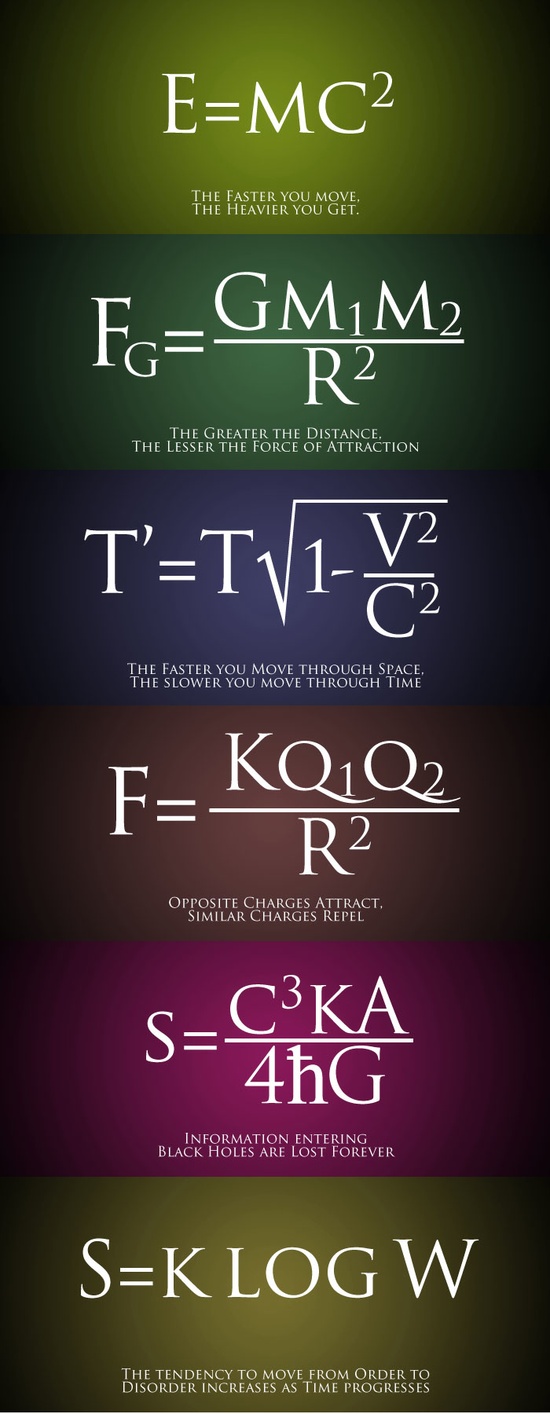 $E=MC^2$

The Faster you move, The Heavier you Get.

$F_G=\frac{GM_1M_2}{R^2}$

The Greater the Distance, The Lesser the Force of Attraction

$T'=T\sqrt{1-\frac{V^2}{C^2}}$

The Faster you Move through Space, The slower you move through Time

$F=\frac{KQ_1Q_2}{R^2}$

Opposite Charges Attract, Similar Charges Repel

$S=\frac{C^3KA}{4\hbar G}$

Information entering Black Holes are Lost Forever

$S=K \log W$

The tendency to move from Order to Disorder increases as Time progresses